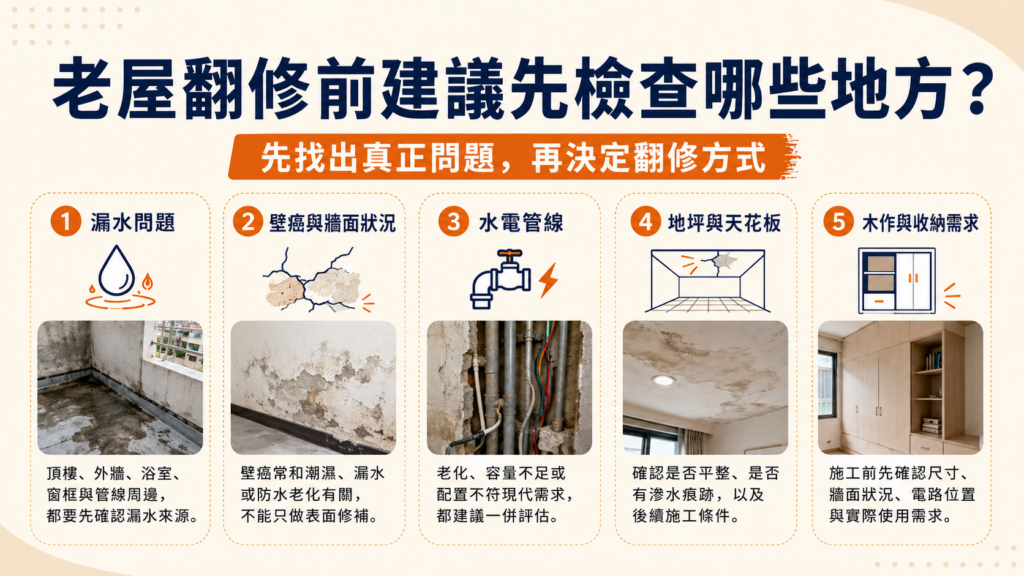 老屋翻修前建議先檢查哪些地方？

先找出真正問題，再決定翻修方式

1 漏水問題

頂樓、外牆、浴室、窗框與管線周邊，都要先確認漏水來源。

2 壁癌與牆面狀況

壁癌常和潮濕、漏水或防水老化有關，不能只做表面修補。

3 水電管線

老化、容量不足或配置不符現代需求，都建議一併評估。

4 地坪與天花板

確認是否平整、是否有滲水痕跡，以及後續施工條件。

5 木作與收納需求

施工前先確認尺寸、牆面狀況、電路位置與實際使用需求。