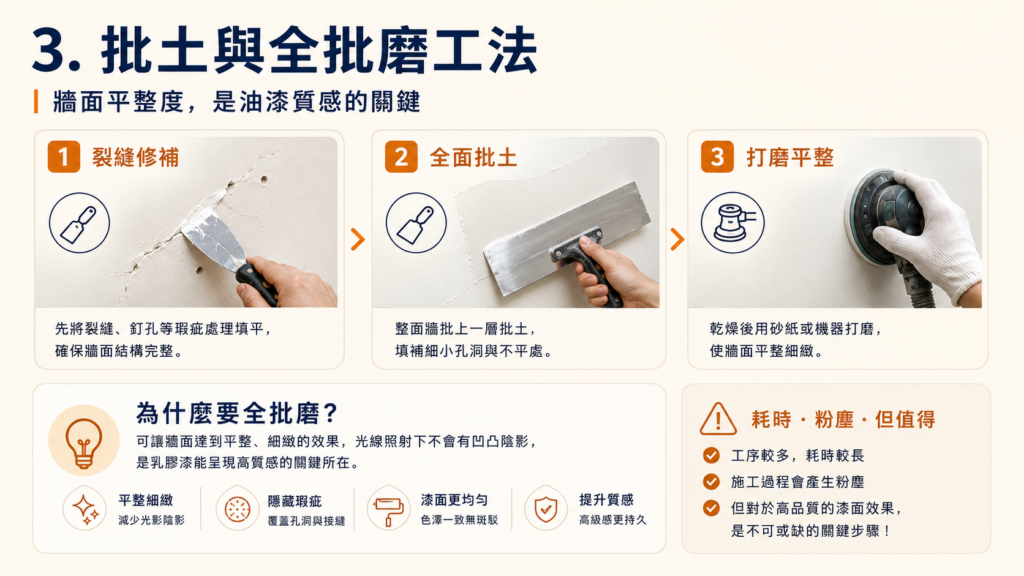 3. 批土與全批磨工法

牆面平整度，是油漆質感的關鍵

1 裂縫修補

先將裂縫、釘孔等瑕疵處理填平，確保牆面結構完整。

2 全面批土

整面牆批上一層批土，填補細小孔洞與不平處。

3 打磨平整

乾燥後用砂紙或機器打磨，使牆面平整細緻。

為什麼要全批磨？

可讓牆面達到平整、細緻的效果，光線照射下不會有凹凸陰影，是乳膠漆能呈現高質感的關鍵所在。

平整細緻
減少光影陰影

隱藏瑕疵
覆蓋孔洞與接縫

漆面更均勻
色澤一致無斑駁

提升質感
高級感更持久

耗時・粉塵・但值得

工序較多，耗時較長

施工過程會產生粉塵

但對於高品質的漆面效果，是不可或缺的關鍵步驟！