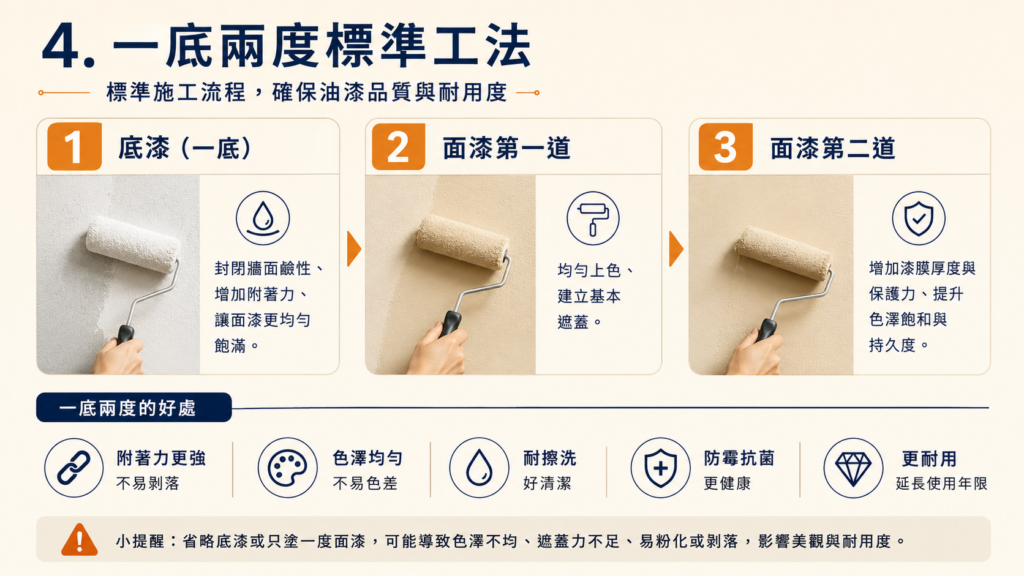 4. 一底兩度標準工法

標準施工流程，確保油漆品質與耐用度

1 底漆（一底）

封閉牆面鹼性、增加附著力、讓面漆更均勻飽滿。

2 面漆第一道

均勻上色、建立基本遮蓋。

3 面漆第二道

增加漆膜厚度與保護力、提升色澤飽和與持久度。

一底兩度的好處

附著力更強
不易剝落

色澤均勻
不易色差

耐擦洗
好清潔

防霉抗菌
更健康

更耐用
延長使用年限

小提醒：省略底漆或只塗一度面漆，可能導致色澤不均、遮蓋力不足、易粉化或剝落，影響美觀與耐用度。